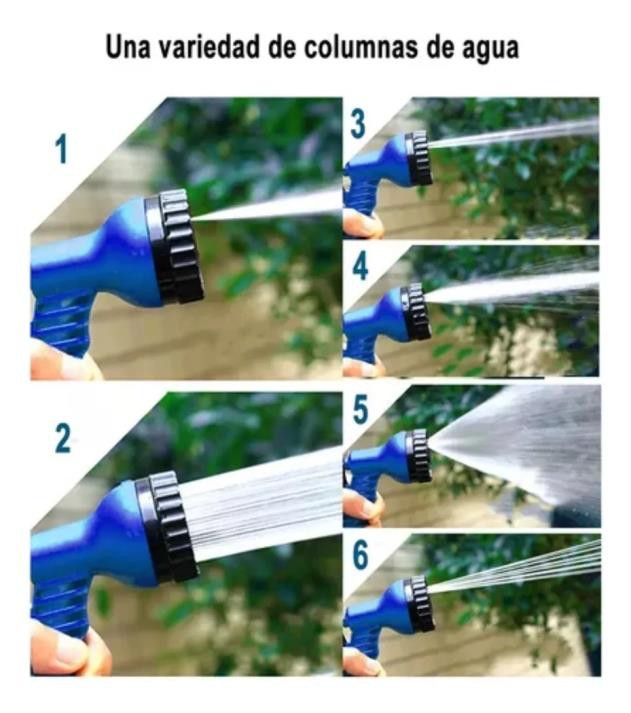 Una variedad de columnas de agua

1

2

3

4

5

6